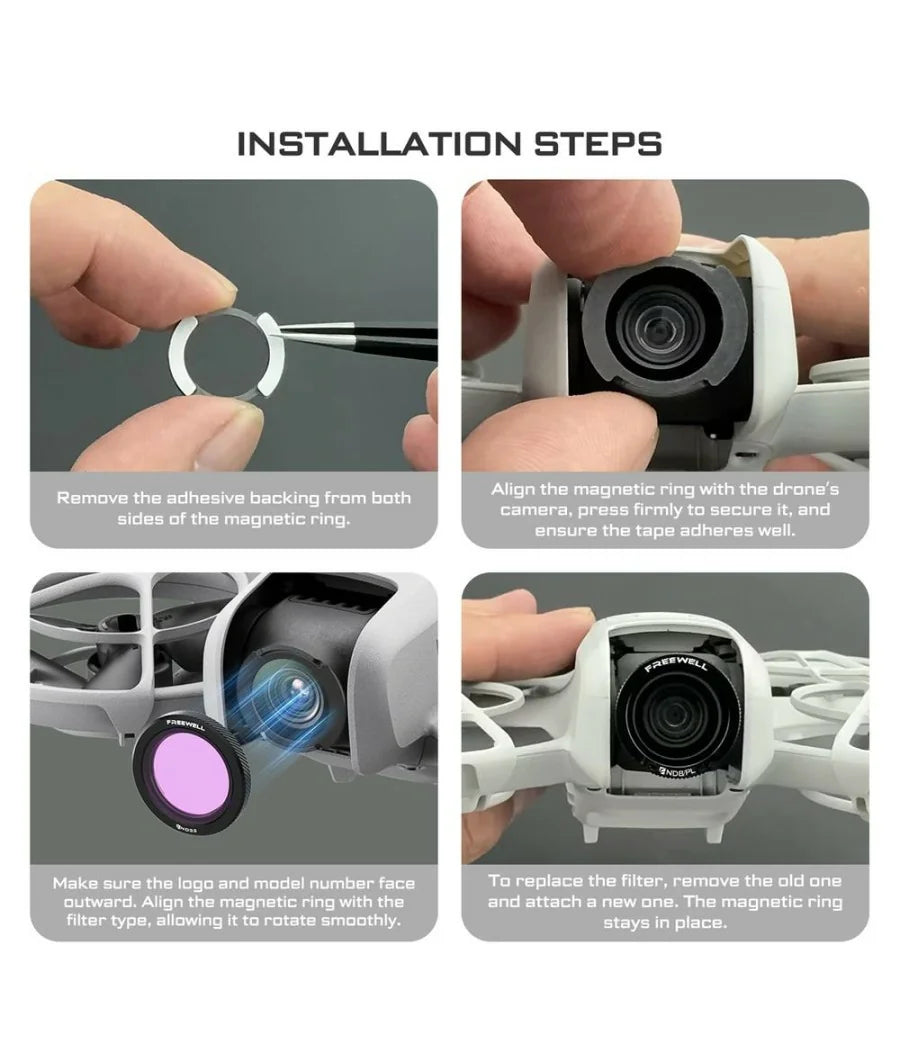 INSTALLATION STEPS

Remove the adhesive backing from both sides of the magnetic ring.

Align the magnetic ring with the drone's camera, press firmly to secure it, and ensure the tape adheres well.

FREEWELL

ND32

Make sure the logo and model number face outward. Align the magnetic ring with the filter type, allowing it to rotate smoothly.

FREEWELL

ND8/PL

To replace the filter, remove the old one and attach a new one. The magnetic ring stays in place.